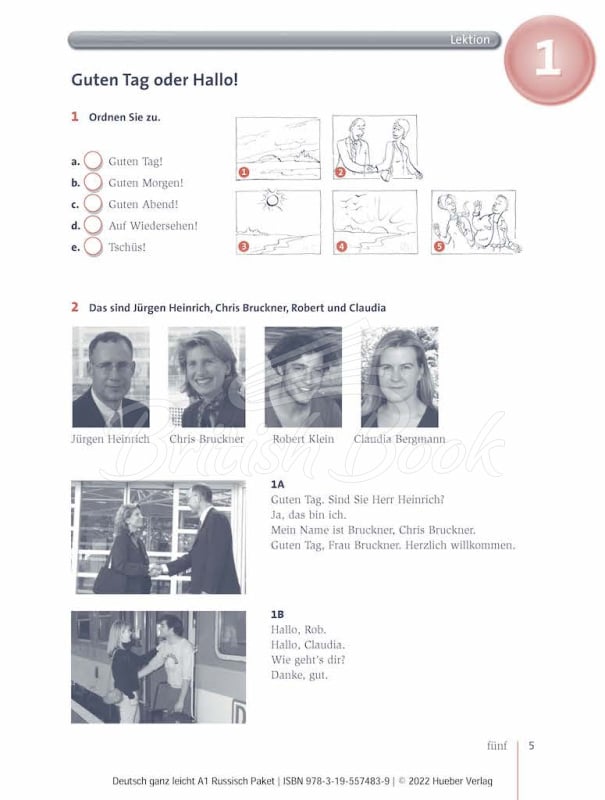 Lektion 1

Guten Tag oder Hallo!

1 Ordnen Sie zu.

a. Guten Tag!
b. Guten Morgen!
c. Guten Abend!
d. Auf Wiedersehen!
e. Tschüs!

1 2 3 4 5

2 Das sind Jürgen Heinrich, Chris Bruckner, Robert und Claudia

Jürgen Heinrich Chris Bruckner Robert Klein Claudia Bergmann

British Book

1A
Guten Tag. Sind Sie Herr Heinrich?
Ja, das bin ich.
Mein Name ist Bruckner, Chris Bruckner.
Guten Tag, Frau Bruckner. Herzlich willkommen.

1B
Hallo, Rob.
Hallo, Claudia.
Wie geht's dir?
Danke, gut.

fünf 5

Deutsch ganz leicht A1 Russisch Paket | ISBN 978-3-19-557483-9 | © 2022 Hueber Verlag