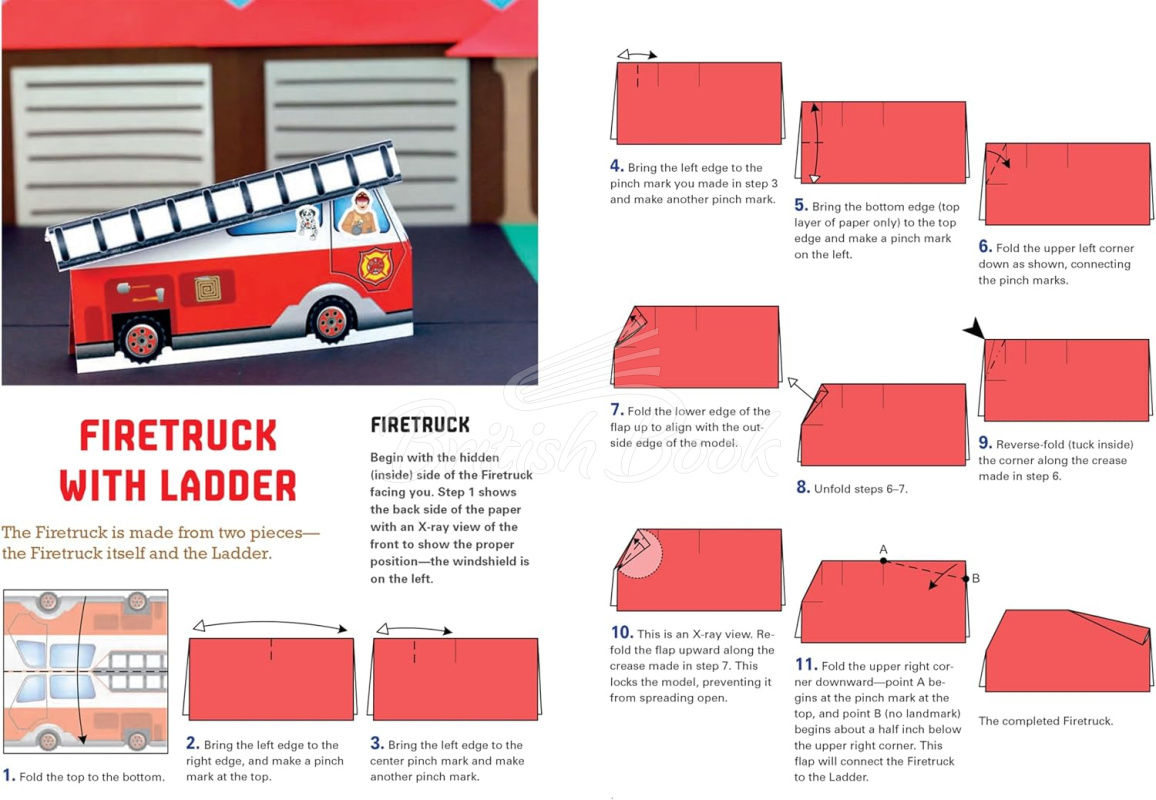 FIRETRUCK WITH LADDER

The Firetruck is made from two pieces—the Firetruck itself and the Ladder.

FIRETRUCK

Begin with the hidden (inside) side of the Firetruck facing you. Step 1 shows the back side of the paper with an X-ray view of the front to show the proper position—the windshield is on the left.

1. Fold the top to the bottom.

2. Bring the left edge to the right edge, and make a pinch mark at the top.

3. Bring the left edge to the center pinch mark and make another pinch mark.

4. Bring the left edge to the pinch mark you made in step 3 and make another pinch mark.

5. Bring the bottom edge (top layer of paper only) to the top edge and make a pinch mark on the left.

6. Fold the upper left corner down as shown, connecting the pinch marks.

7. Fold the lower edge of the flap up to align with the outside edge of the model.

8. Unfold steps 6–7.

9. Reverse-fold (tuck inside) the corner along the crease made in step 6.

10. This is an X-ray view. Refold the flap upward along the crease made in step 7. This locks the model, preventing it from spreading open.

A

B

11. Fold the upper right corner downward—point A begins at the pinch mark at the top, and point B (no landmark) begins about a half inch below the upper right corner. This flap will connect the Firetruck to the Ladder.

The completed Firetruck.

British Book