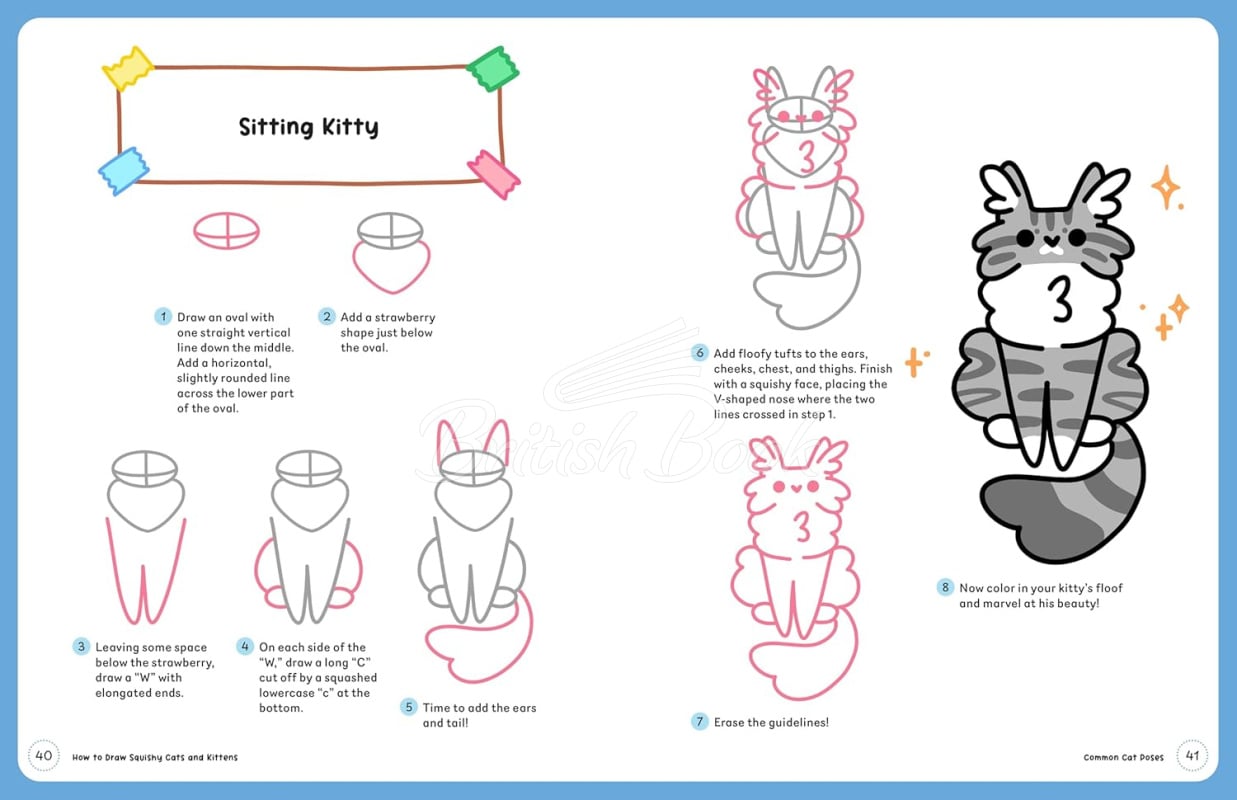 Sitting Kitty

1 Draw an oval with one straight vertical line down the middle. Add a horizontal, slightly rounded line across the lower part of the oval.

2 Add a strawberry shape just below the oval.

3 Leaving some space below the strawberry, draw a "W" with elongated ends.

4 On each side of the "W," draw a long "C" cut off by a squashed lowercase "c" at the bottom.

5 Time to add the ears and tail!

6 Add floofy tufts to the ears, cheeks, chest, and thighs. Finish with a squishy face, placing the V-shaped nose where the two lines crossed in step 1.

7 Erase the guidelines!

8 Now color in your kitty's floof and marvel at his beauty!

British Books

40 How to Draw Squishy Cats and Kittens

Common Cat Poses 41